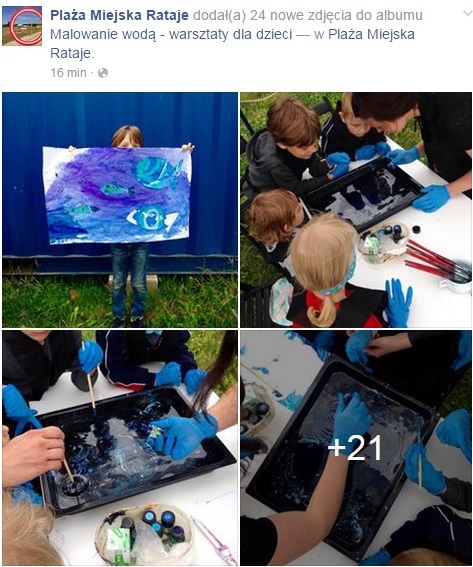 Plaża Miejska Rataje dodał(a) 24 nowe zdjęcia do albumu Malowanie wodą - warsztaty dla dzieci — w Plaża Miejska Rataje.

16 min ·

+21